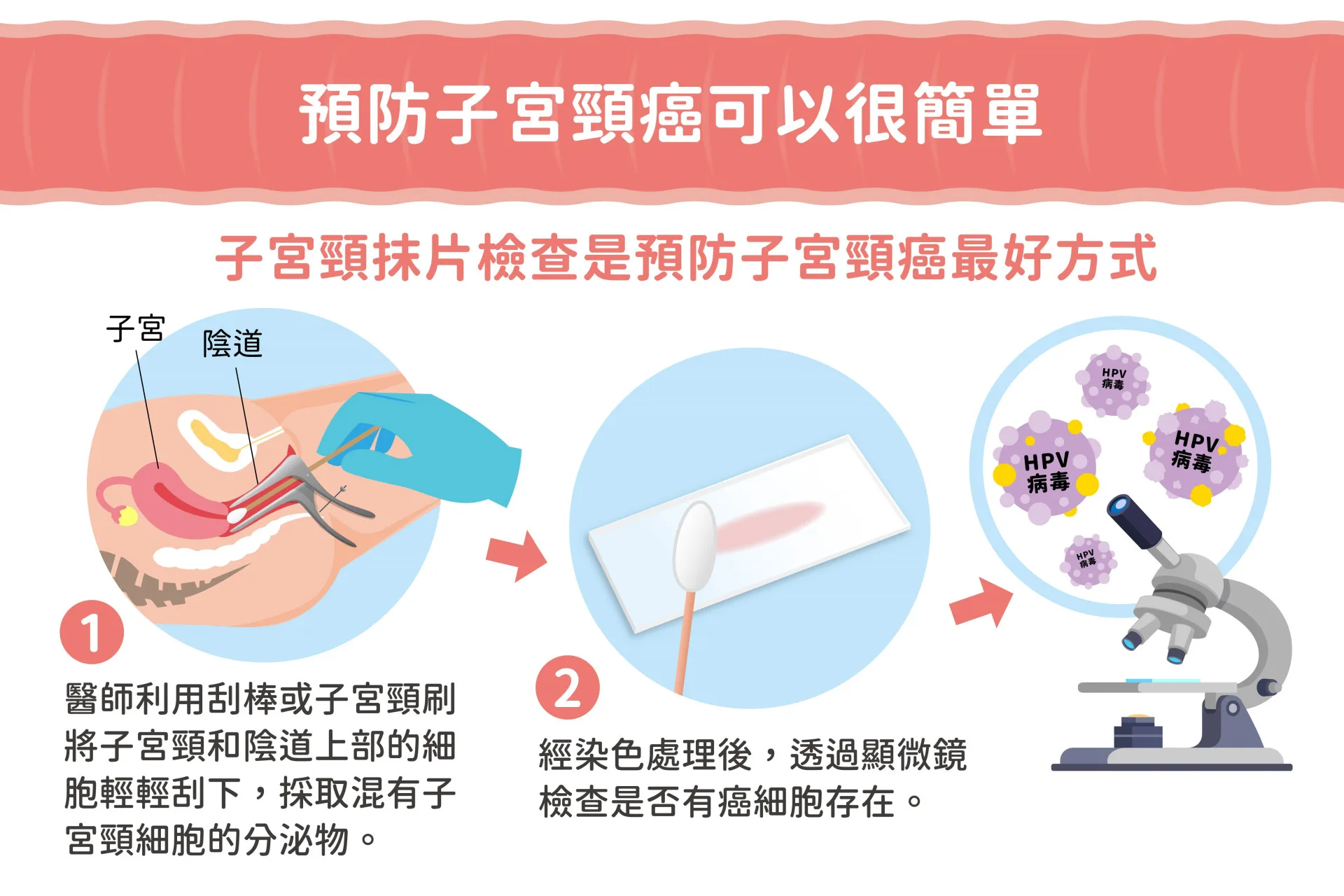 預防子宮頸癌可以很簡單

子宮頸抹片檢查是預防子宮頸癌最好方式

子宮

陰道

1

醫師利用刮棒或子宮頸刷將子宮頸和陰道上部的細胞輕輕刮下，採取混有子宮頸細胞的分泌物。

2

經染色處理後，透過顯微鏡檢查是否有癌細胞存在。

HPV 病毒

HPV 病毒

HPV 病毒

HPV 病毒