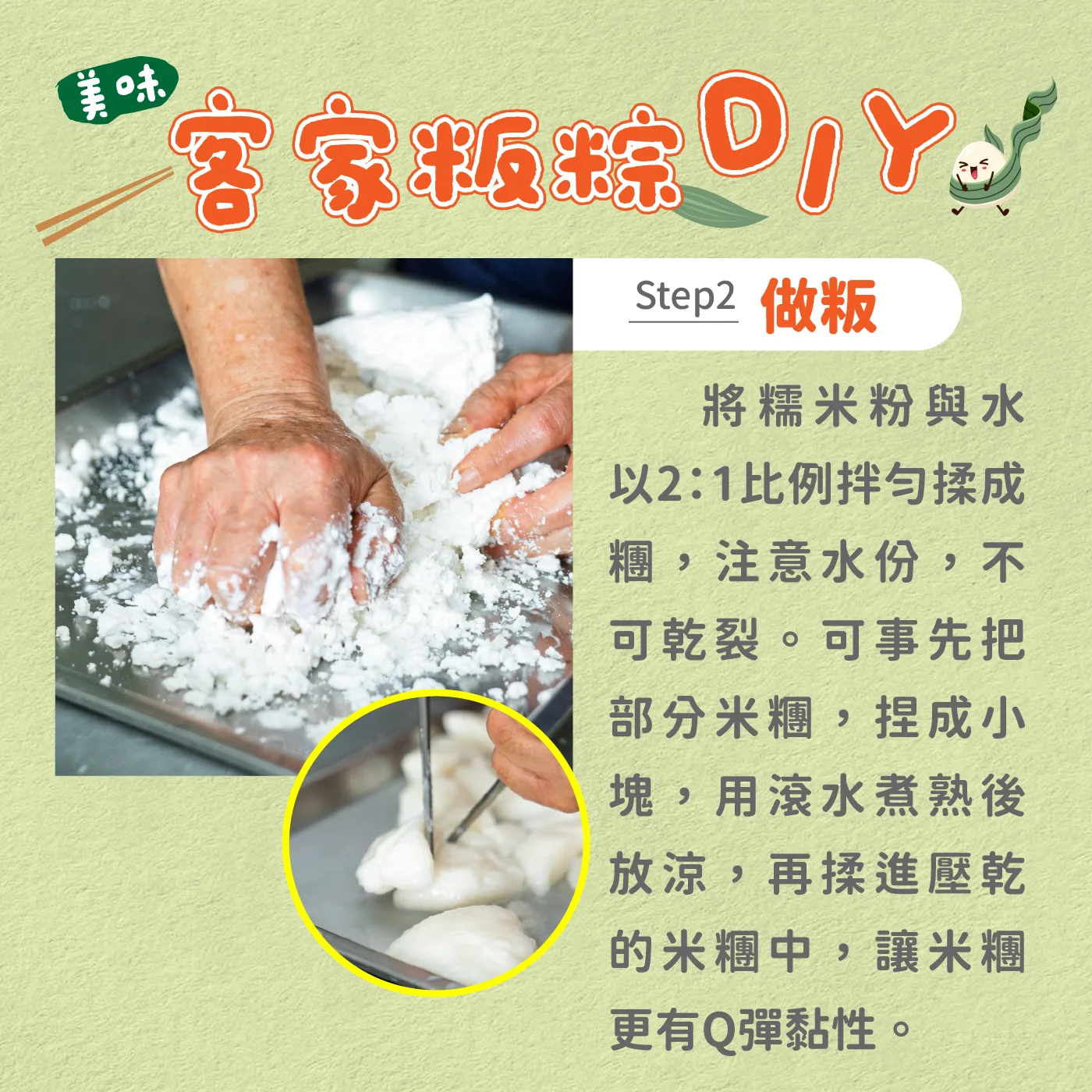 美味

客家粄粽DIY

Step2 做粄

將糯米粉與水以2:1比例拌勻揉成糰，注意水份，不可乾裂。可事先把部分米糰，捏成小塊，用滾水煮熟後放涼，再揉進壓乾的米糰中，讓米糰更有Q彈黏性。